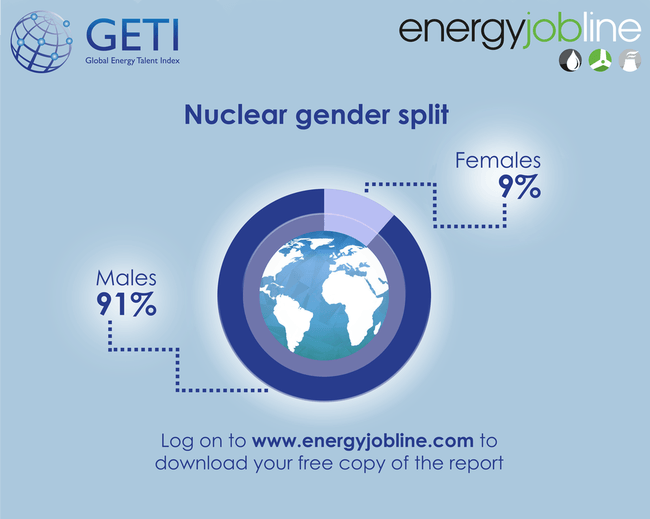 GETI
Global Energy Talent Index

energyjobline

Nuclear gender split

Females
9%

Males
91%

Log on to www.energyjobline.com to download your free copy of the report